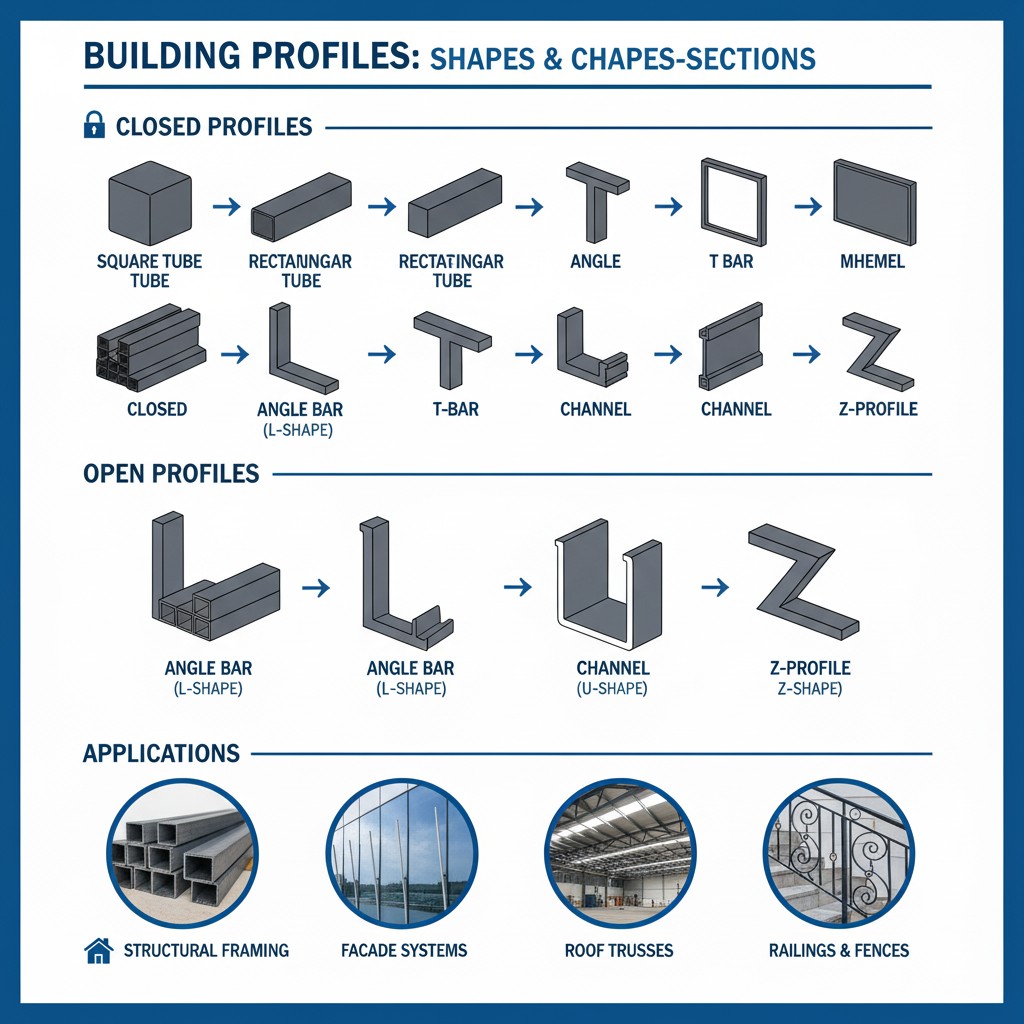 BUILDING PROFILES: SHAPES & CHAPES-SECTIONS

CLOSED PROFILES

SQUARE TUBE TUBE

RECTATINGAR TUBE

RECTATINGAR TUBE

ANGLE

T BAR

MHEMEL

CLOSED

ANGLE BAR (L-SHAPE)

T-BAR

CHANNEL

CHANNEL

Z-PROFILE

OPEN PROFILES

ANGLE BAR (L-SHAPE)

ANGLE BAR (L-SHAPE)

CHANNEL (U-SHAPE)

Z-PROFILE Z-SHAPE)

APPLICATIONS

STRUCTURAL FRAMING

FACADE SYSTEMS

ROOF TRUSSES

RAILINGS & FENCES